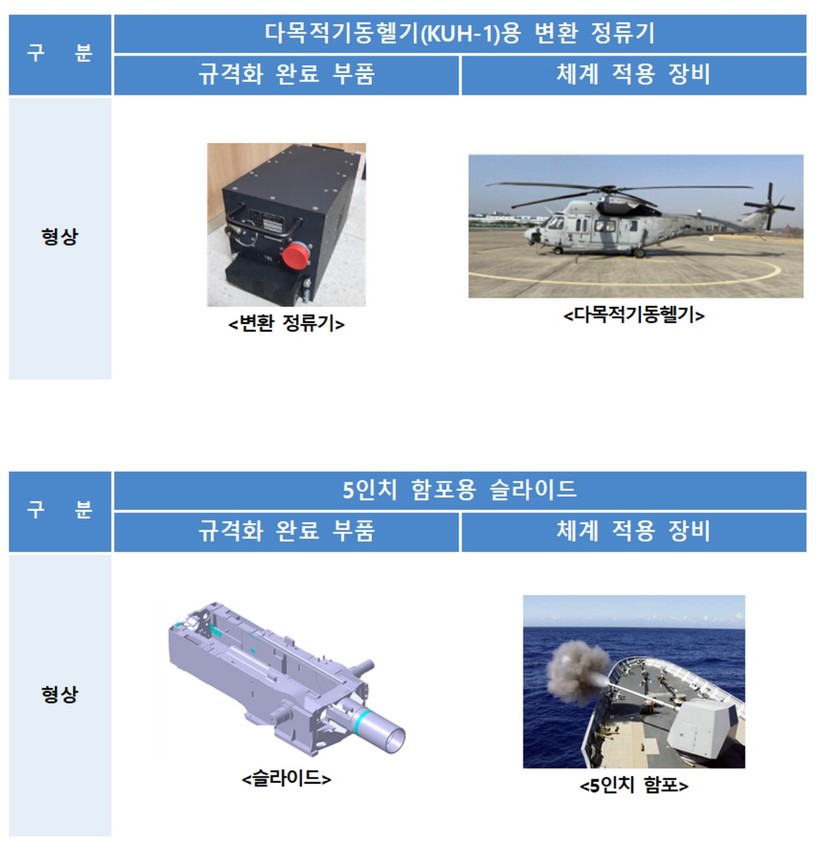 | 구 분 | 다목적기동헬기(KUH-1)용 변환 정류기 | |
|---|---|---|
| | 규격화 완료 부품 | 체계 적용 장비 |
| 형상 | <변환 정류기> | <다목적기동헬기> |

| 구 분 | 5인치 함포용 슬라이드 | |
|---|---|---|
| | 규격화 완료 부품 | 체계 적용 장비 |
| 형상 | <슬라이드> | <5인치 함포> |